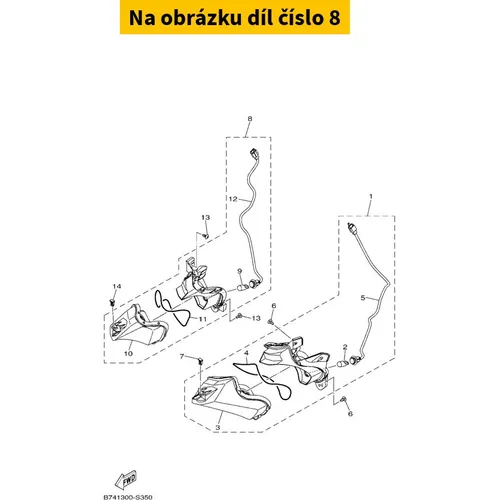 Na obrázku díl číslo 8

8
12
13
9
14
11
13
10
1
5
6
2
7
4
6
3
FWD
B741300-S350