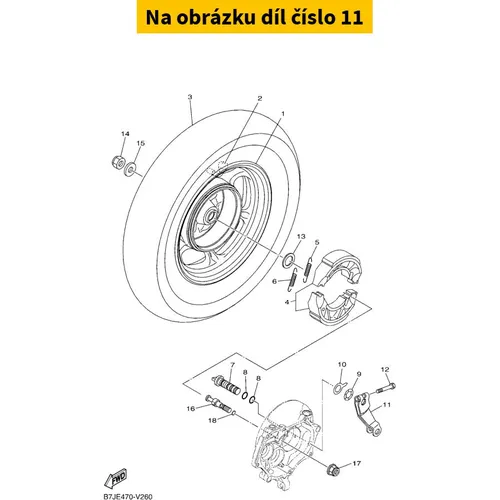 Na obrázku díl číslo 11

3
2
1
14
15
13
5
6
4
7
8
8
10
9
12
11
16
18
17
FWD
B7JE470-V260