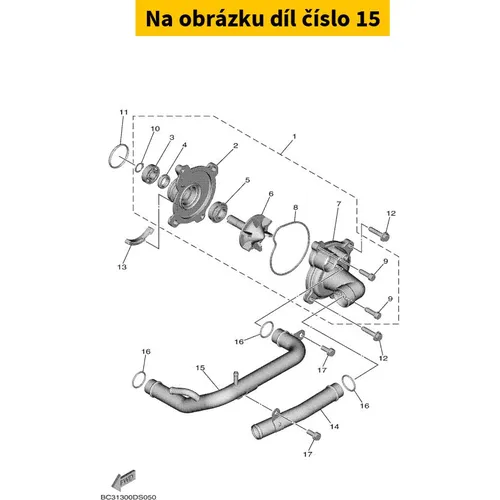 Na obrázku díl číslo 15

11
10
3
4
2
1
5
6
8
7
12
13
9
9
16
12
16
15
17
16
14
17
FWD
BC31300DS050