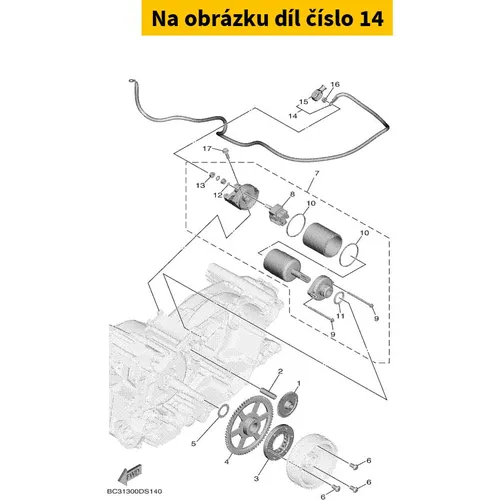 Na obrázku díl číslo 14

16
15
14
17
7
13
12
8
10
10
11
9
9
2
1
5
4
3
6
6
6
FWD
BC31300DS140