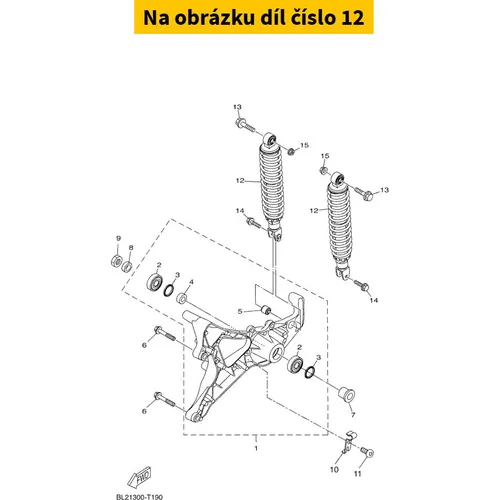 Na obrázku díl číslo 12

13
15
15
12
13
12
14
9
8
2
3
4
14
5
6
2
3
6
7
1
10
11
FWD
BL21300-T190