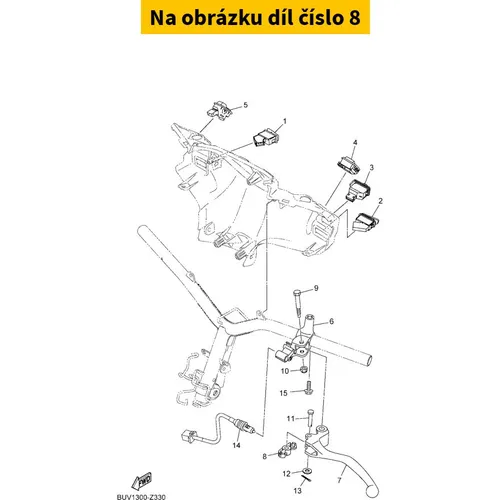 Na obrázku díl číslo 8

5
1
4
3
2
9
6
10
15
11
14
8
12
13
7
FWD
BUV1300-Z330