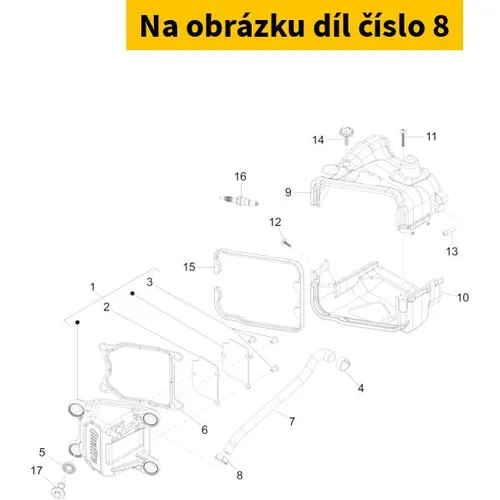 Na obrázku díl číslo 8

14
11
16
9
12
13
15
10
1
3
2
4
7
6
5
17
8