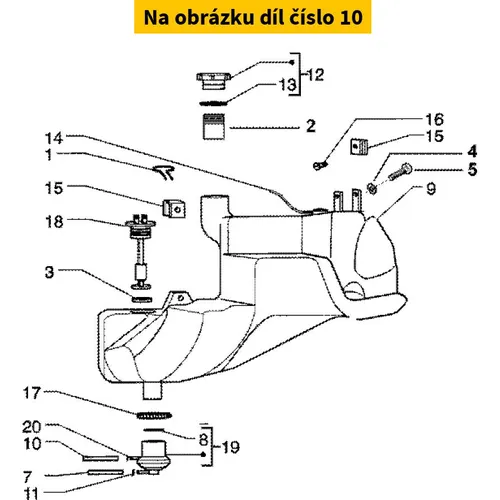 Na obrázku díl číslo 10

12
13
2
16
15
14
1
4
5
9
15
18
3
17
20
8
19
10
7
11