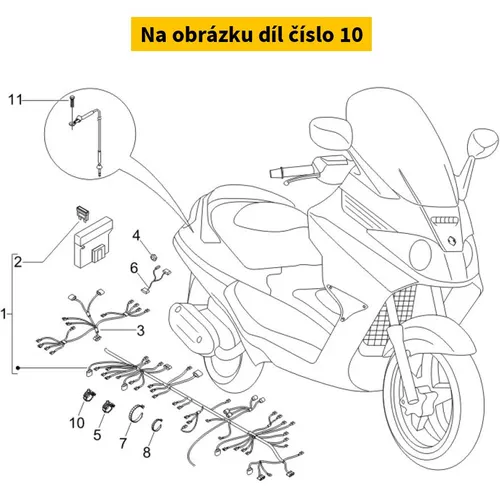 Na obrázku díl číslo 10

11
2
4
6
1
3
10
5
7
8