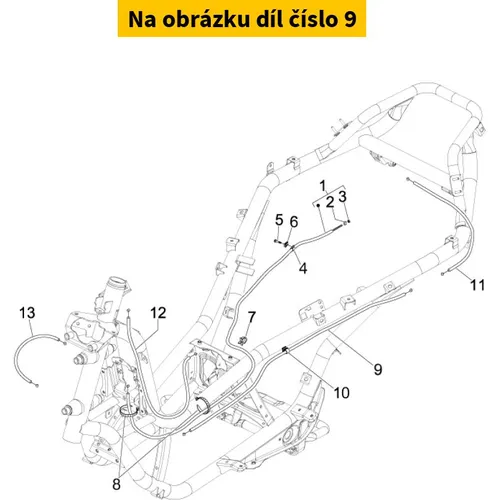 Na obrázku díl číslo 9

1
2
3
5
6
4
11
13
12
7
9
10
8