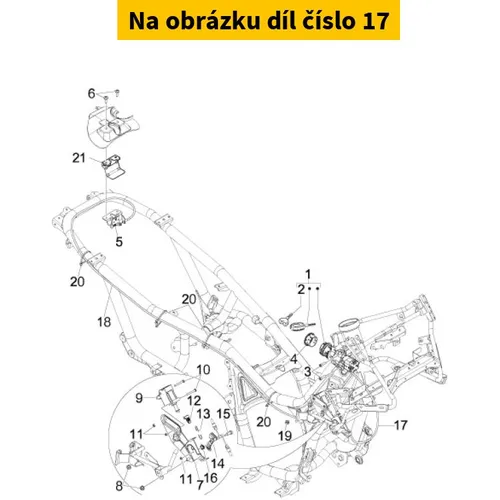 Na obrázku díl číslo 17

6
21
5
20
18
20
1
2
4
3
10
9
12
13
15
20
19
17
11
14
11
7
16
8