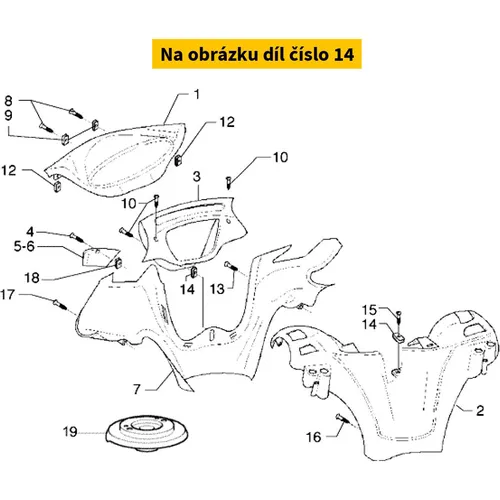 Na obrázku díl číslo 14

8
9
1
12
12
10
3
10
4
5-6
18
14
13
17
15
14
7
2
19
16