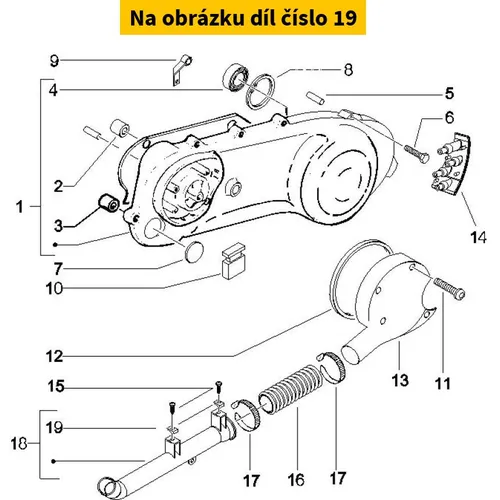 Na obrázku díl číslo 19

9
8
4
5
6
2
1
3
14
7
10
12
13
11
15
19
18
17
16
17