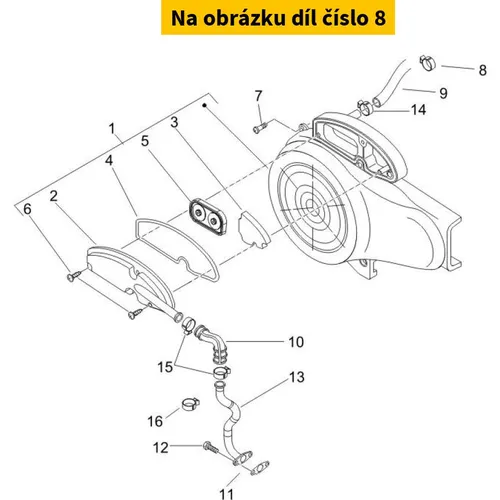 Na obrázku díl číslo 8

8
9
7
14
1
3
5
4
2
6
10
15
13
16
12
11