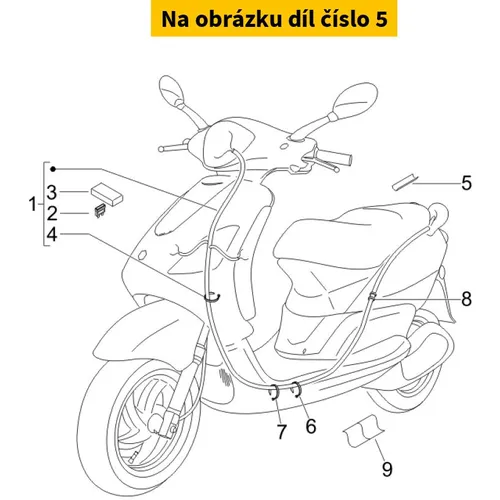 Na obrázku díl číslo 5

1
3
2
4
5
8
7
6
9