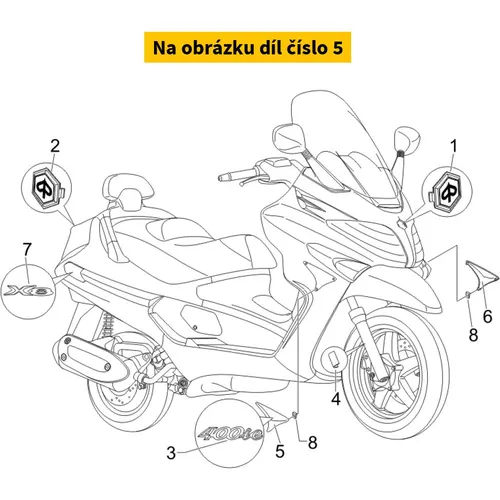 Na obrázku díl číslo 5

2

1

7

X8

6

8

4

400ie

3

5

8