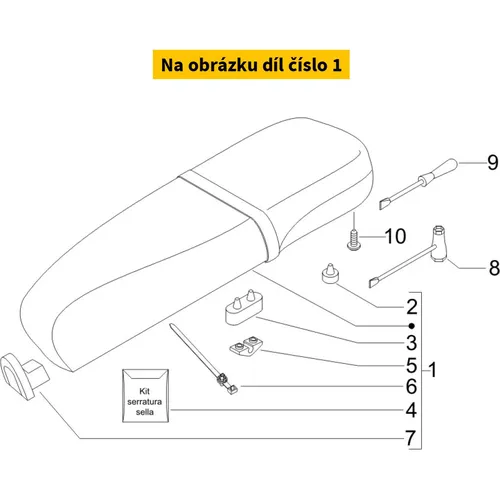 Na obrázku díl číslo 1

9
10
8
2
3
5
1
6
Kit serratura sella
4
7