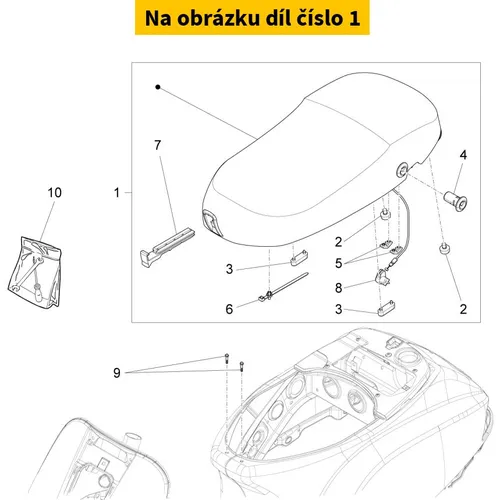 Na obrázku díl číslo 1

7
4
10
1
2
5
3
8
6
3
2
9