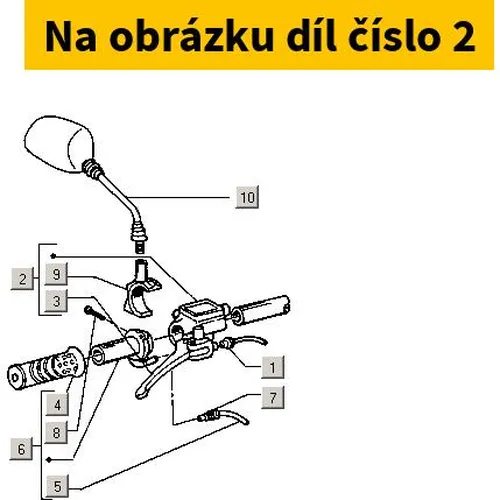 Na obrázku díl číslo 2

10
2
9
3
1
7
4
8
6
5