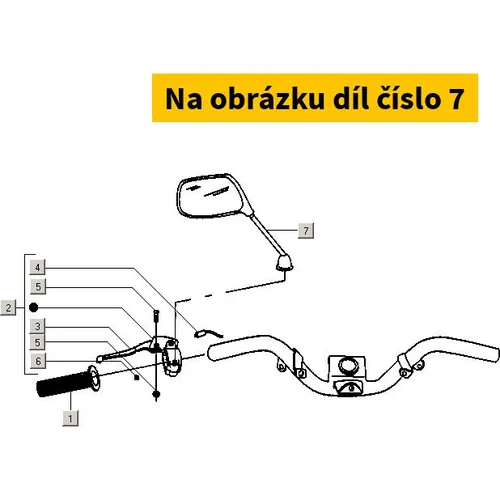 Na obrázku díl číslo 7

7
4
5
2
3
5
6
1