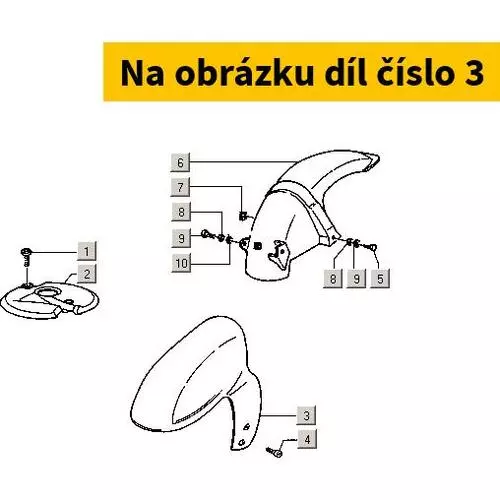 Na obrázku díl číslo 3

6
7
8
9
10
1
2
8
9
5
3
4