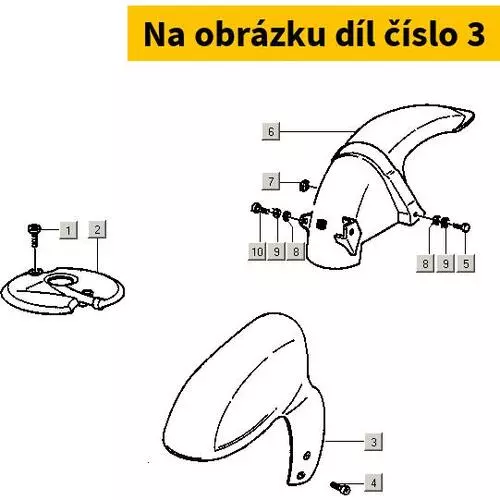 Na obrázku díl číslo 3

6

7

1 2

10 9 8

8 9 5

3

4