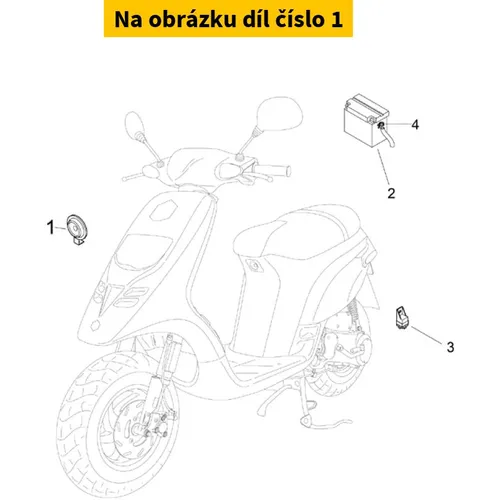 Na obrázku díl číslo 1

4

2

1

3