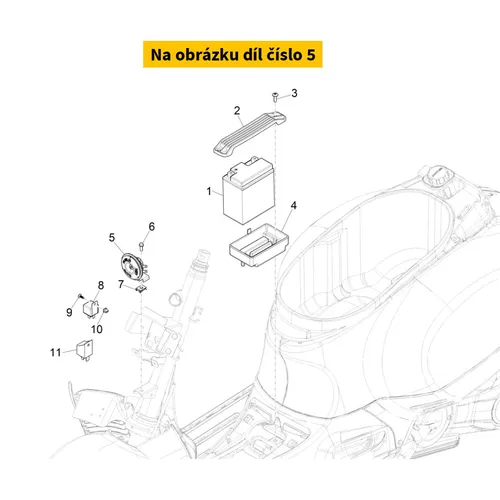 Na obrázku díl číslo 5

3
2
1
4
6
5
7
8
9
10
11