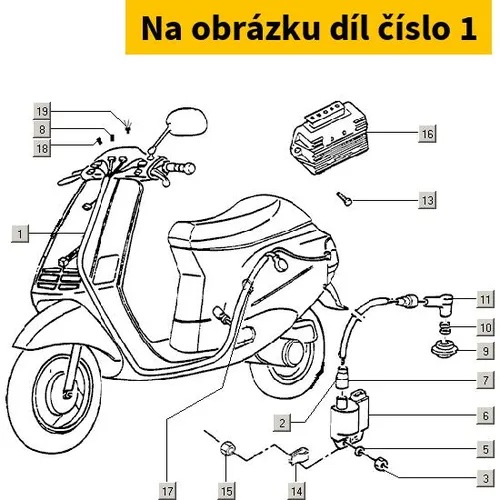 Na obrázku díl číslo 1

19
8
18
16
13
1
11
10
9
7
2
6
5
3
17
15
14