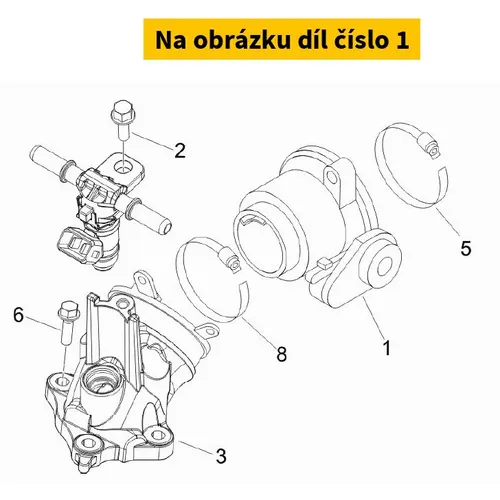 Na obrázku díl číslo 1

2

5

6

8

1

3