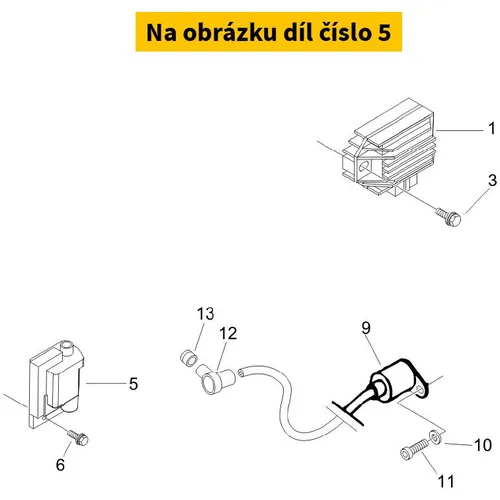 Na obrázku díl číslo 5

1

3

13

12

9

5

6

10

11