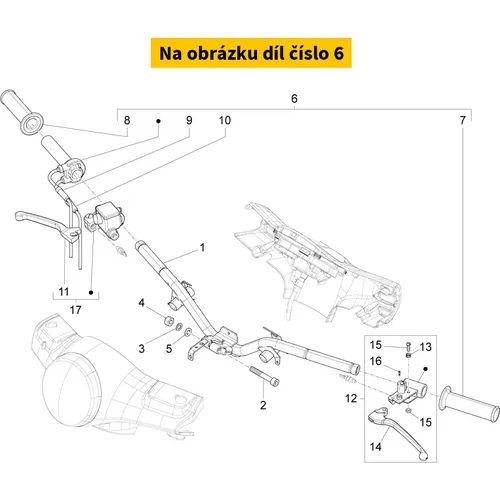 Na obrázku díl číslo 6

6
8
9
10
7
1
11
17
4
3
5
2
15
13
16
12
15
14