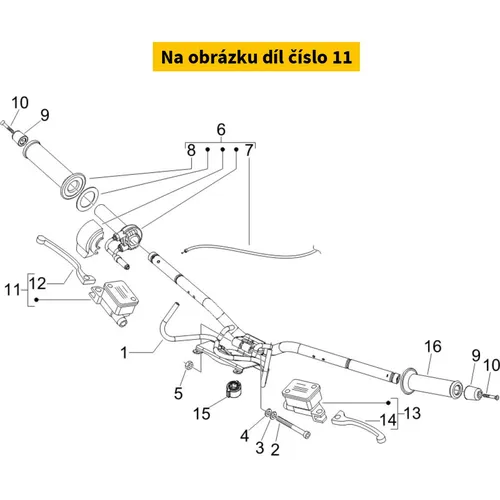 Na obrázku díl číslo 11

10
9
6
8
7
12
11
1
5
15
4
3
2
16
9
10
13
14