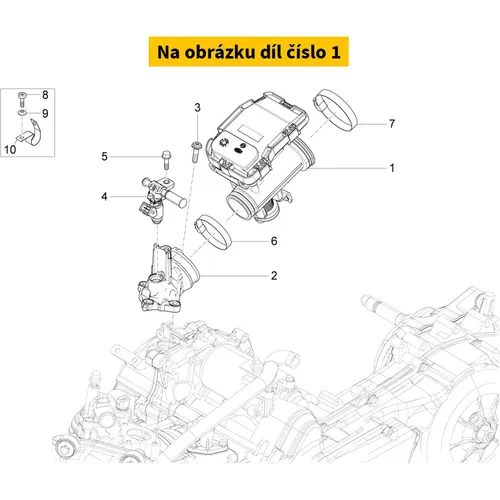 Na obrázku díl číslo 1

8
9
10
3
7
5
1
4
6
2