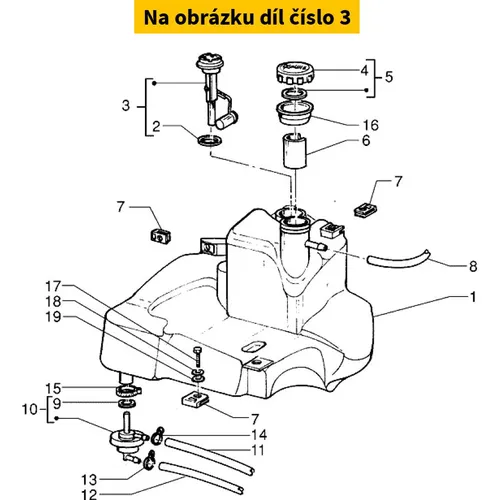 Na obrázku díl číslo 3

3
2
4
5
16
6
7
7
8
1
17
18
19
15
10
9
7
14
11
13
12