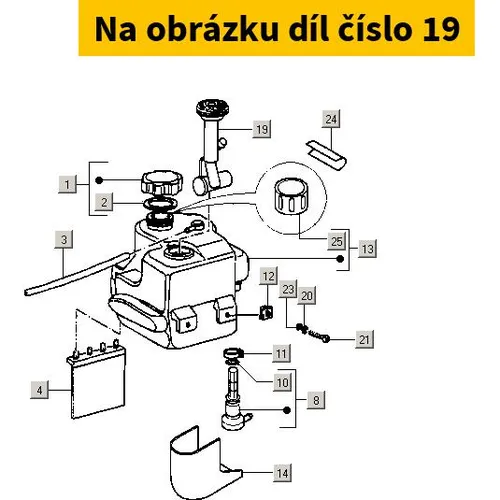 Na obrázku díl číslo 19

19
24
1
2
25
13
3
12
23
20
21
11
10
8
4
14