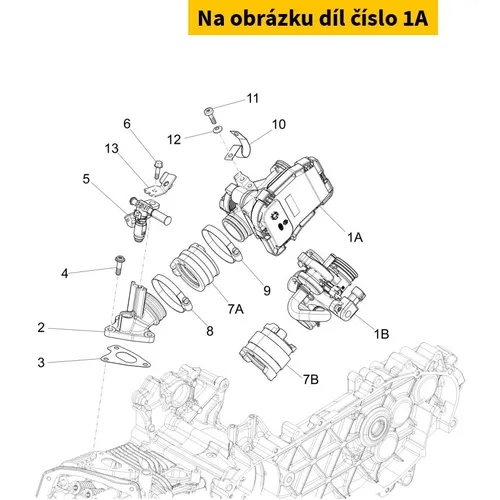 Na obrázku díl číslo 1A

11
6
10
12
13
5
1A
4
9
7A
1B
2
8
3
7B