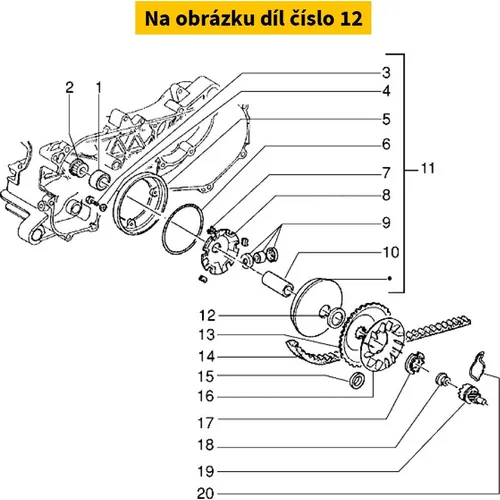 Na obrázku díl číslo 12

2
1
3
4
5
6
7
8
9
10
11
12
13
14
15
16
17
18
19
20