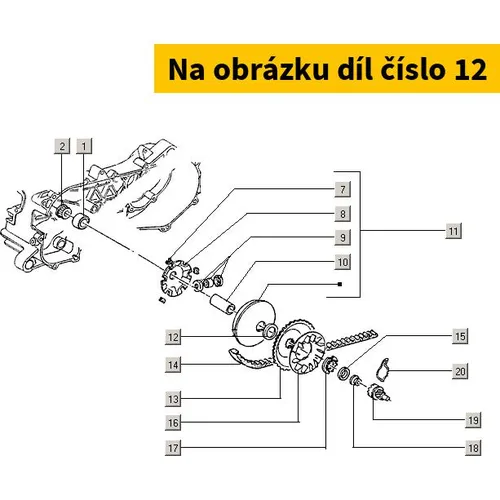 Na obrázku díl číslo 12

2
1
7
8
9
10
11
12
14
13
16
17
15
20
19
18