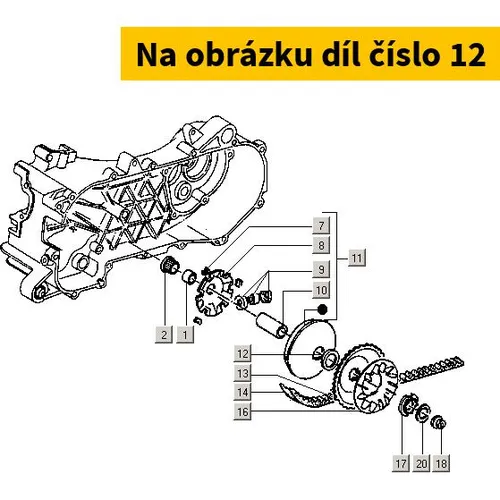 Na obrázku díl číslo 12

7
8
11
9
10
2
1
12
13
14
16
17
20
18