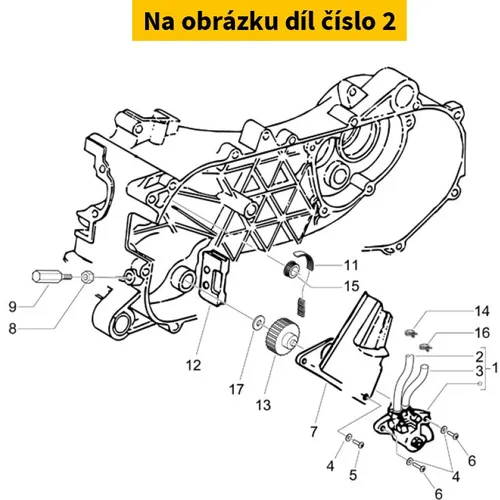 Na obrázku díl číslo 2

11
15
9
8
14
16
2
3
1
12
17
13
7
4
5
6
4
6