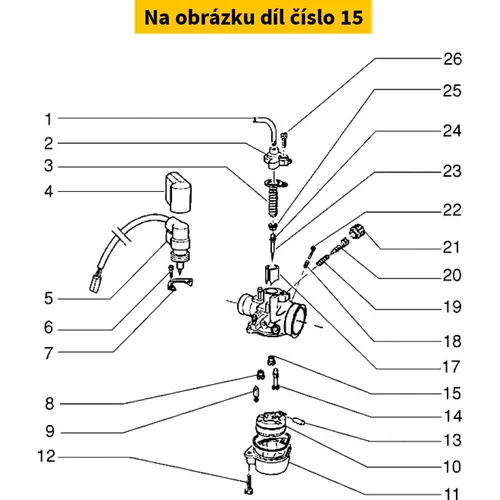 Na obrázku díl číslo 15

1
2
3
4
5
6
7
8
9
12

26
25
24
23
22
21
20
19
18
17
15
14
13
10
11