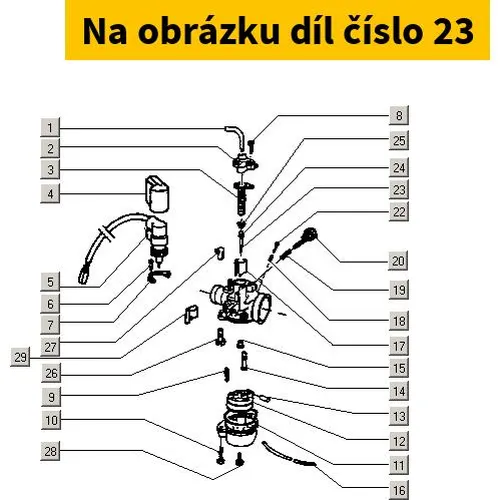 Na obrázku díl číslo 23

1
2
3
4
5
6
7
27
29
26
9
10
28

8
25
24
23
22
20
19
18
17
15
14
13
12
11
16