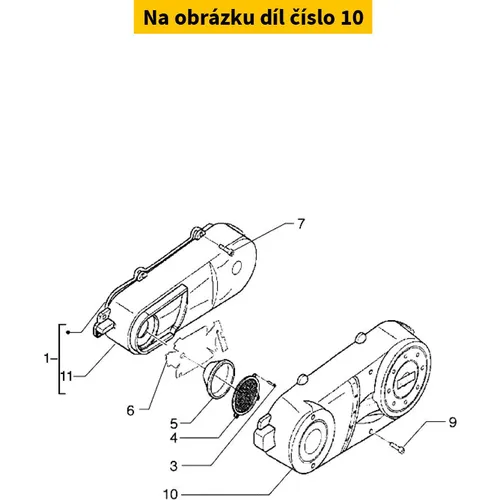 Na obrázku díl číslo 10

7

1

11

6

5

4

3

9

10