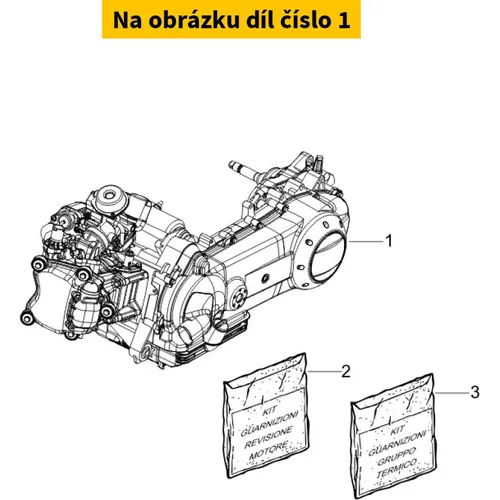 Na obrázku díl číslo 1

1

2

KIT GUARNIZIONI REVISIONE MOTORE

3

KIT GUARNIZIONI GRUPPO TERMICO