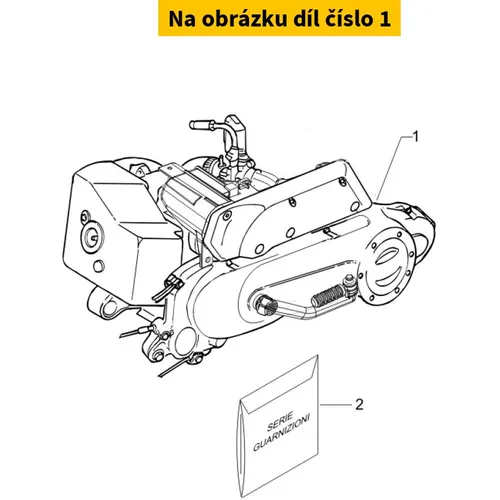 Na obrázku díl číslo 1

1

2

SERIE GUARNIZIONI