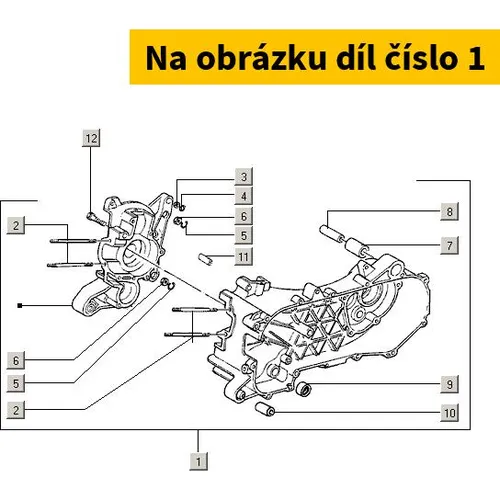 Na obrázku díl číslo 1

12
3
4
6
5
11
8
7
2
6
5
2
9
10
1