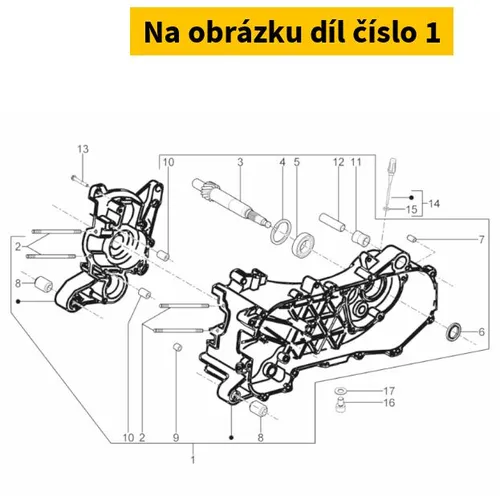 Na obrázku díl číslo 1

13
10
3
4
5
12
11
14
15
7
2
8
6
17
16
10
2
9
8
1