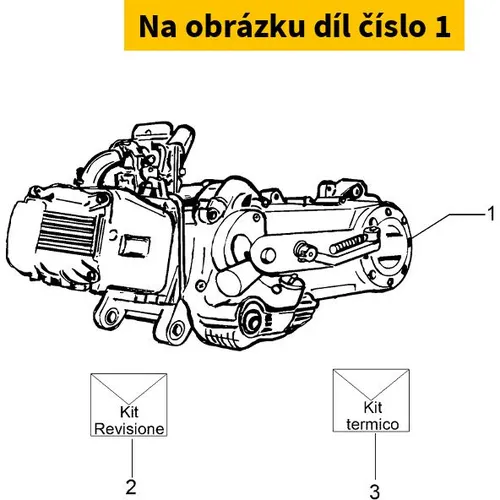 Na obrázku díl číslo 1

1

Kit
Revisione

2

Kit
termico

3