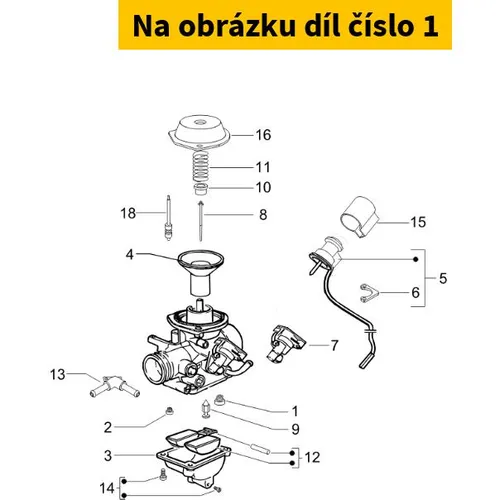 Na obrázku díl číslo 1

16
11
10
18
8
15
4
5
6
7
13
1
2
9
3
12
14