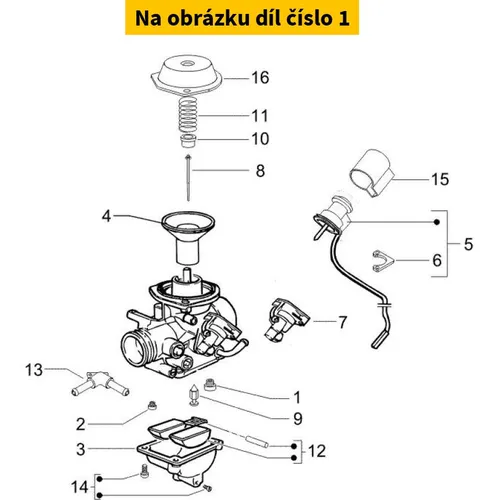 Na obrázku díl číslo 1

16
11
10
8
15
4
5
6
7
13
1
9
2
3
12
14