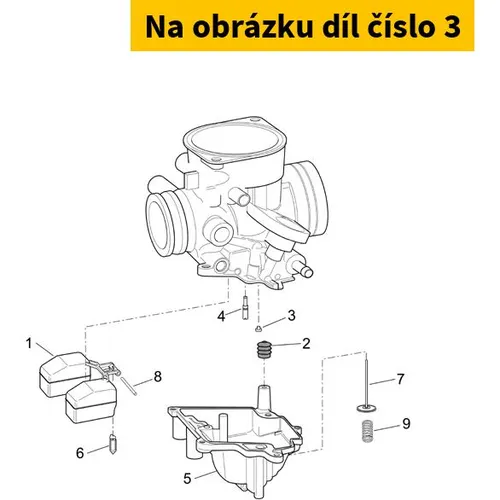 Na obrázku díl číslo 3

4
3
1
2
8
7
9
6
5