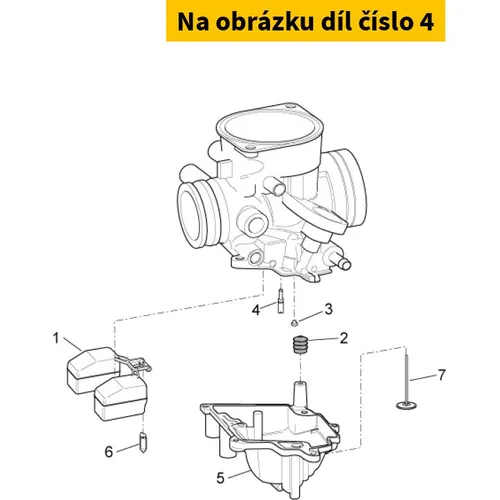 Na obrázku díl číslo 4

4
3
1
2
7
6
5