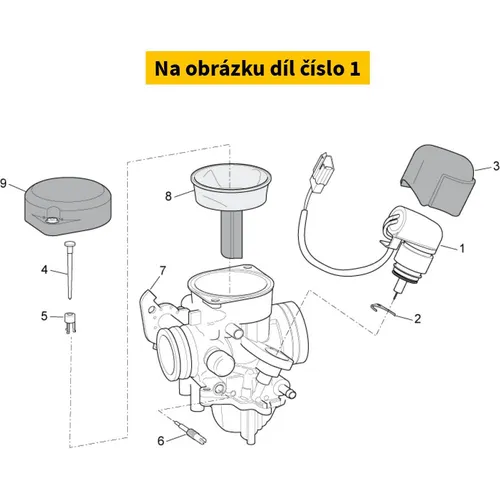 Na obrázku díl číslo 1

9
8
3
1
4
7
5
2
6